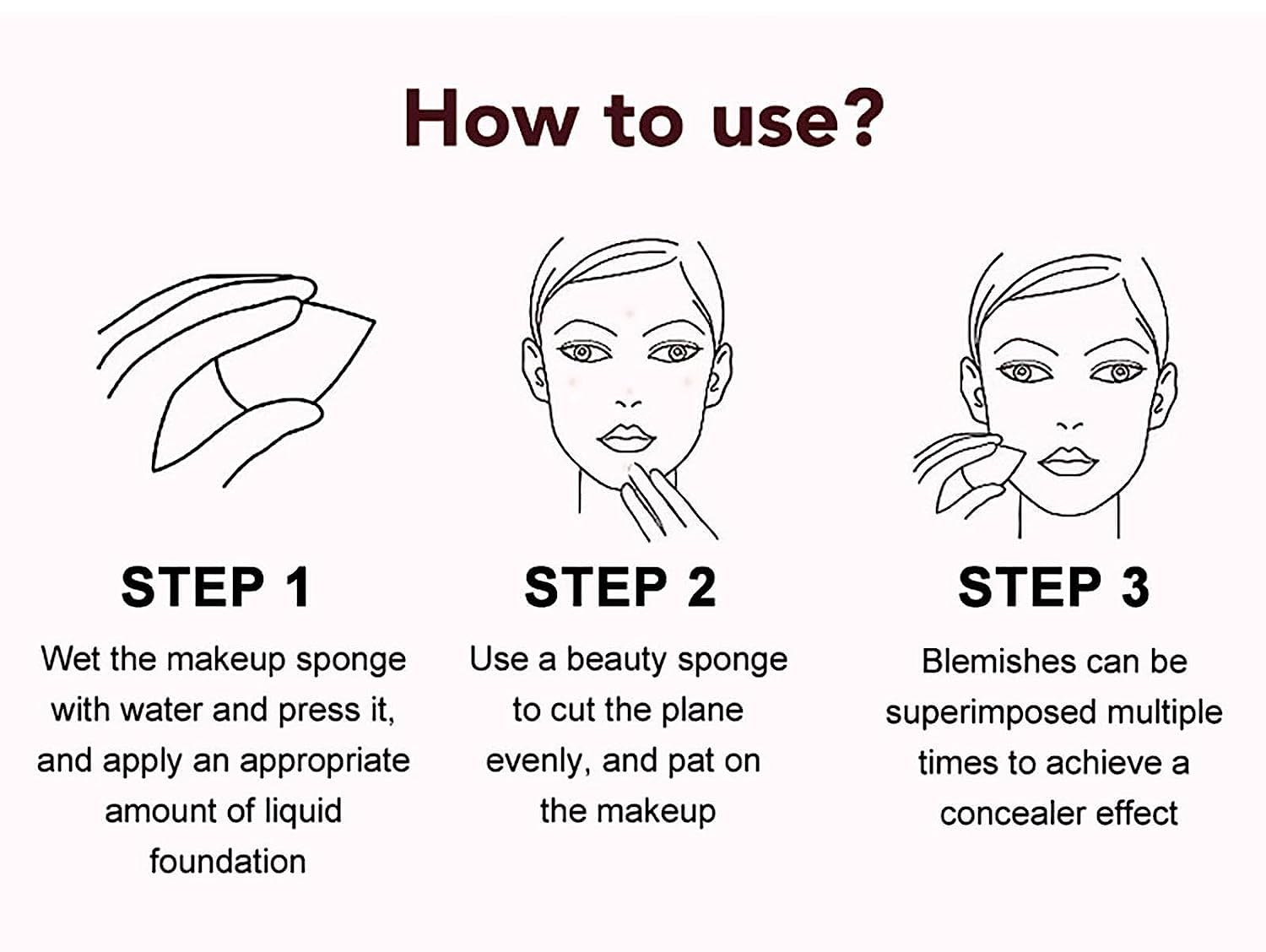 How to use?

STEP 1
Wet the makeup sponge with water and press it, and apply an appropriate amount of liquid foundation

STEP 2
Use a beauty sponge to cut the plane evenly, and pat on the makeup

STEP 3
Blemishes can be superimposed multiple times to achieve a concealer effect