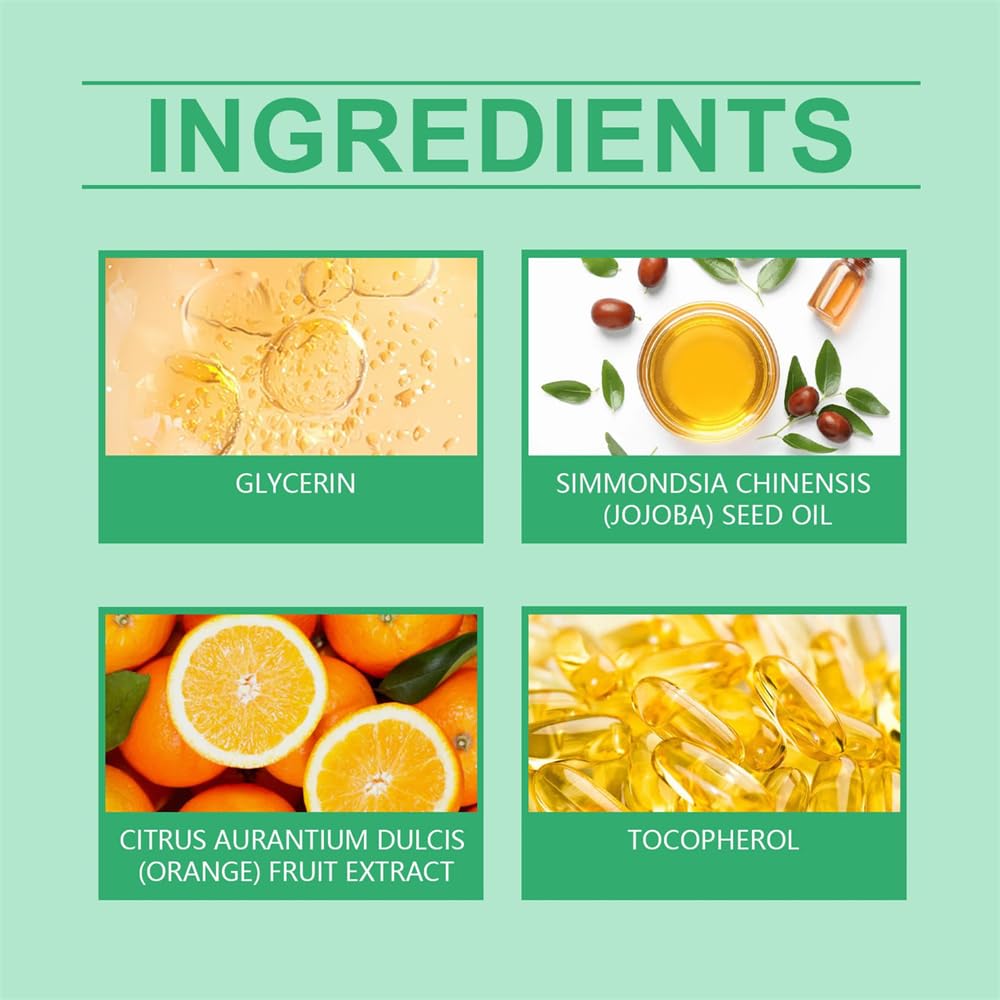 INGREDIENTS

GLYCERIN

SIMMONDSIA CHINENSIS (JOJOBA) SEED OIL

CITRUS AURANTIUM DULCIS (ORANGE) FRUIT EXTRACT

TOCOPHEROL