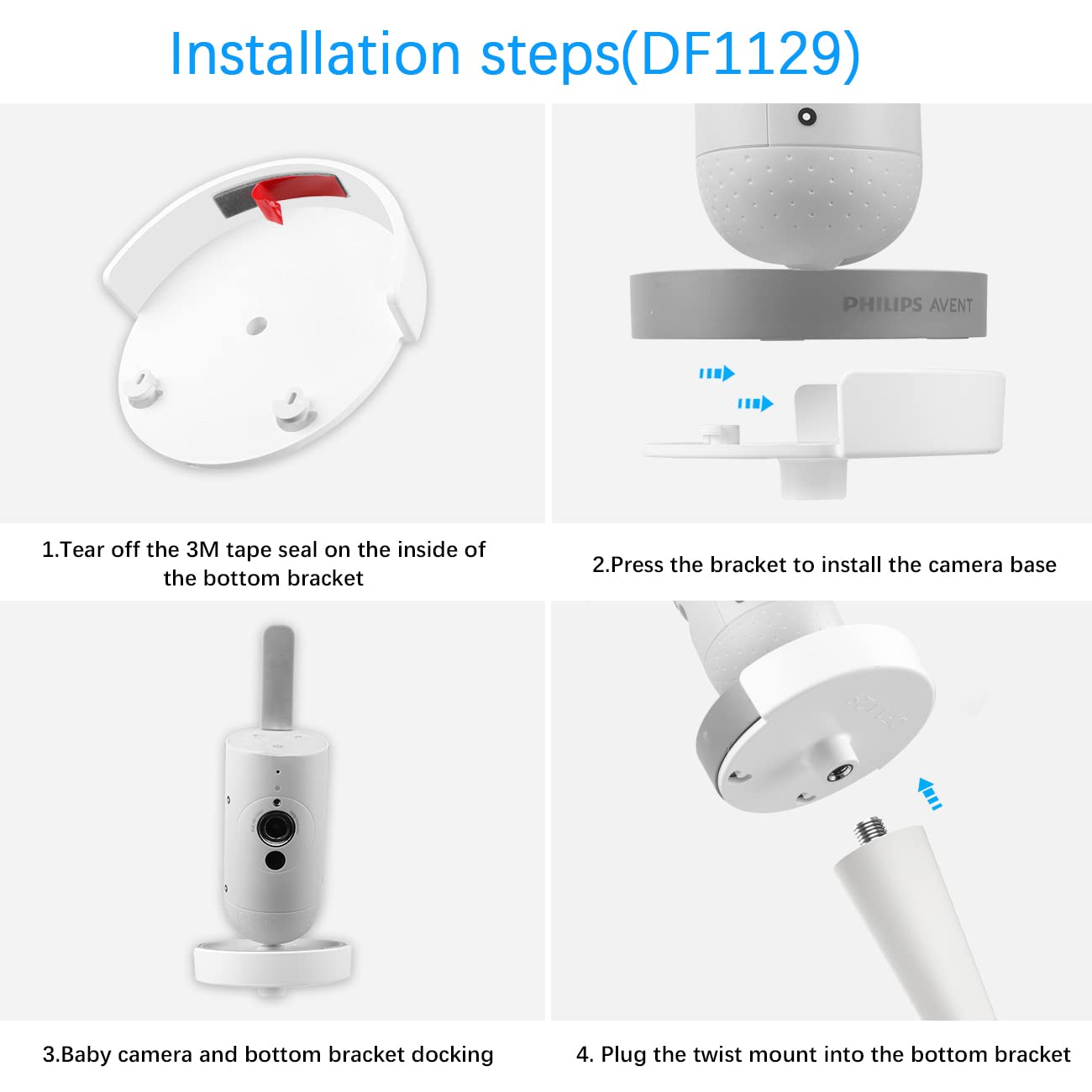 Installation steps(DF1129)

PHILIPS AVENT

1.Tear off the 3M tape seal on the inside of the bottom bracket

2.Press the bracket to install the camera base

3.Baby camera and bottom bracket docking

4. Plug the twist mount into the bottom bracket