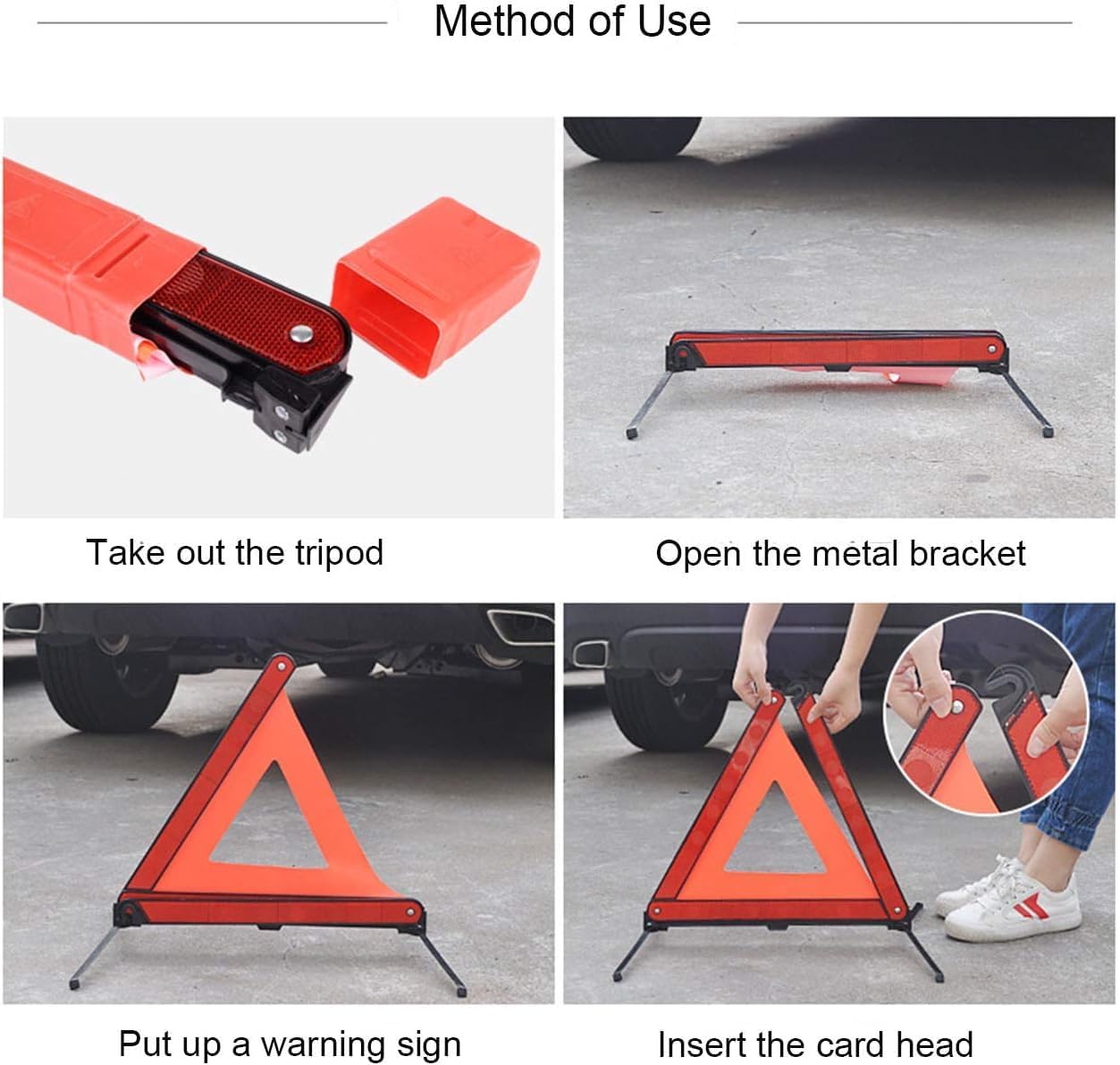 Method of Use

Take out the tripod

Open the metal bracket

Put up a warning sign

Insert the card head