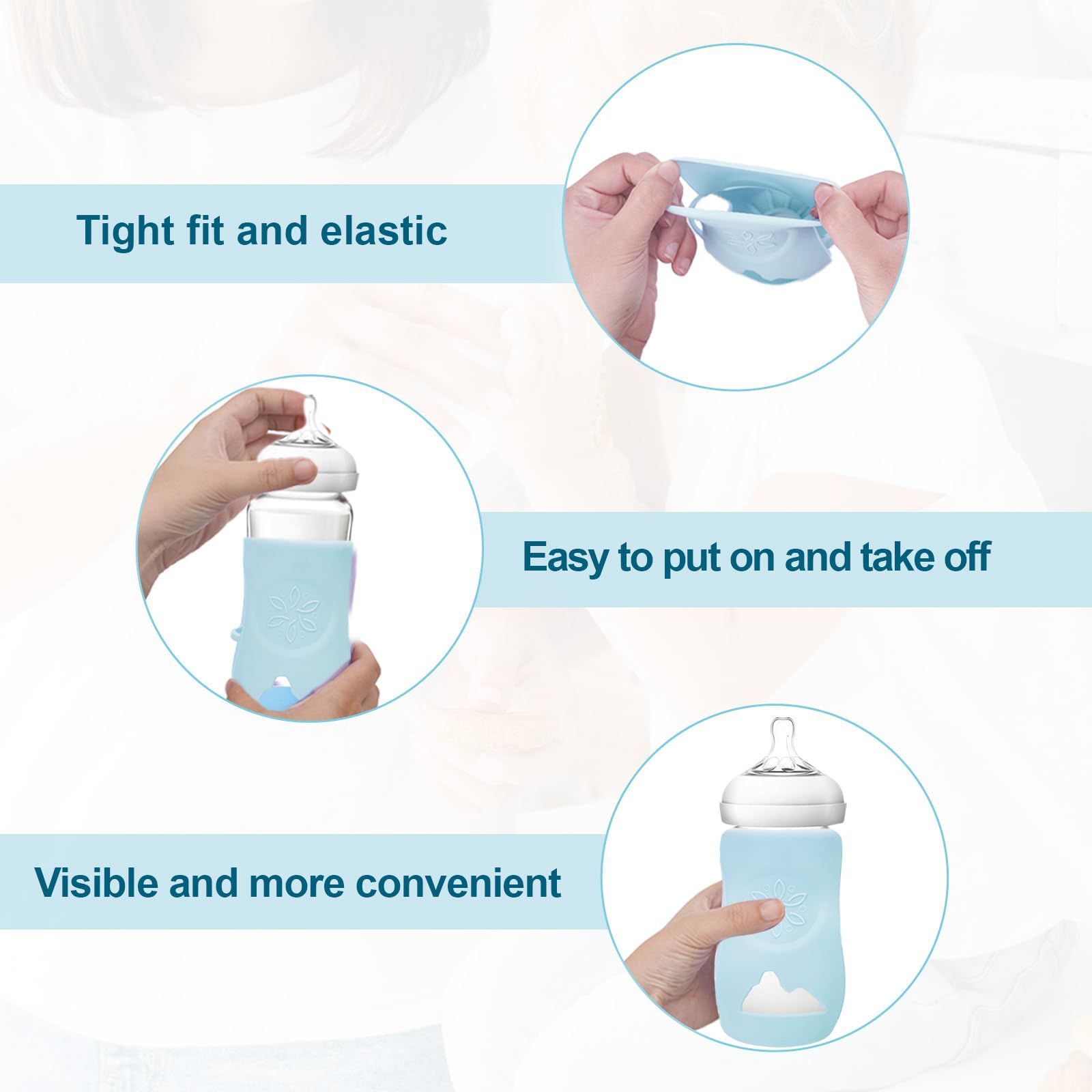 Tight fit and elastic

Easy to put on and take off

Visible and more convenient