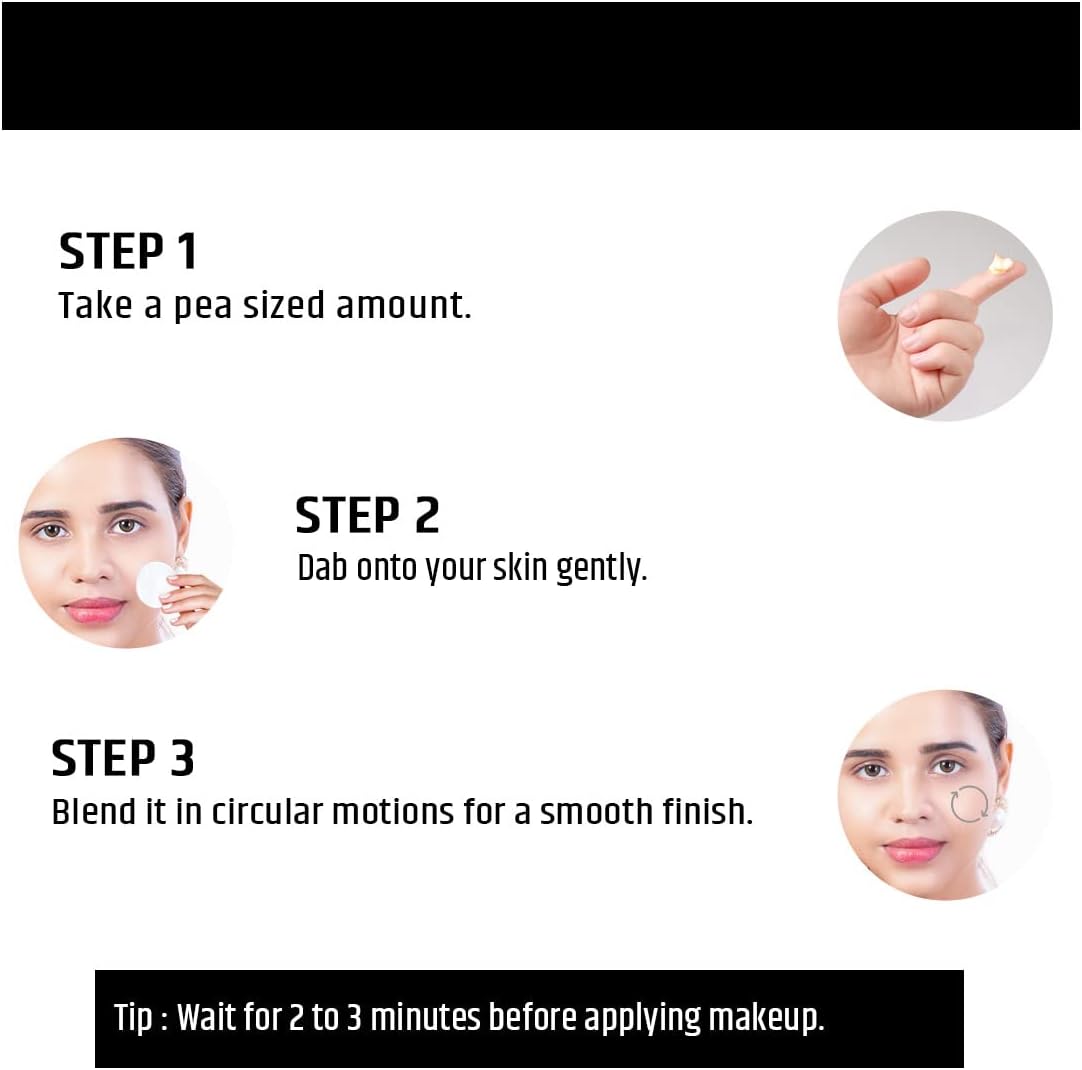 STEP 1
Take a pea sized amount.

STEP 2
Dab onto your skin gently.

STEP 3
Blend it in circular motions for a smooth finish.

Tip : Wait for 2 to 3 minutes before applying makeup.