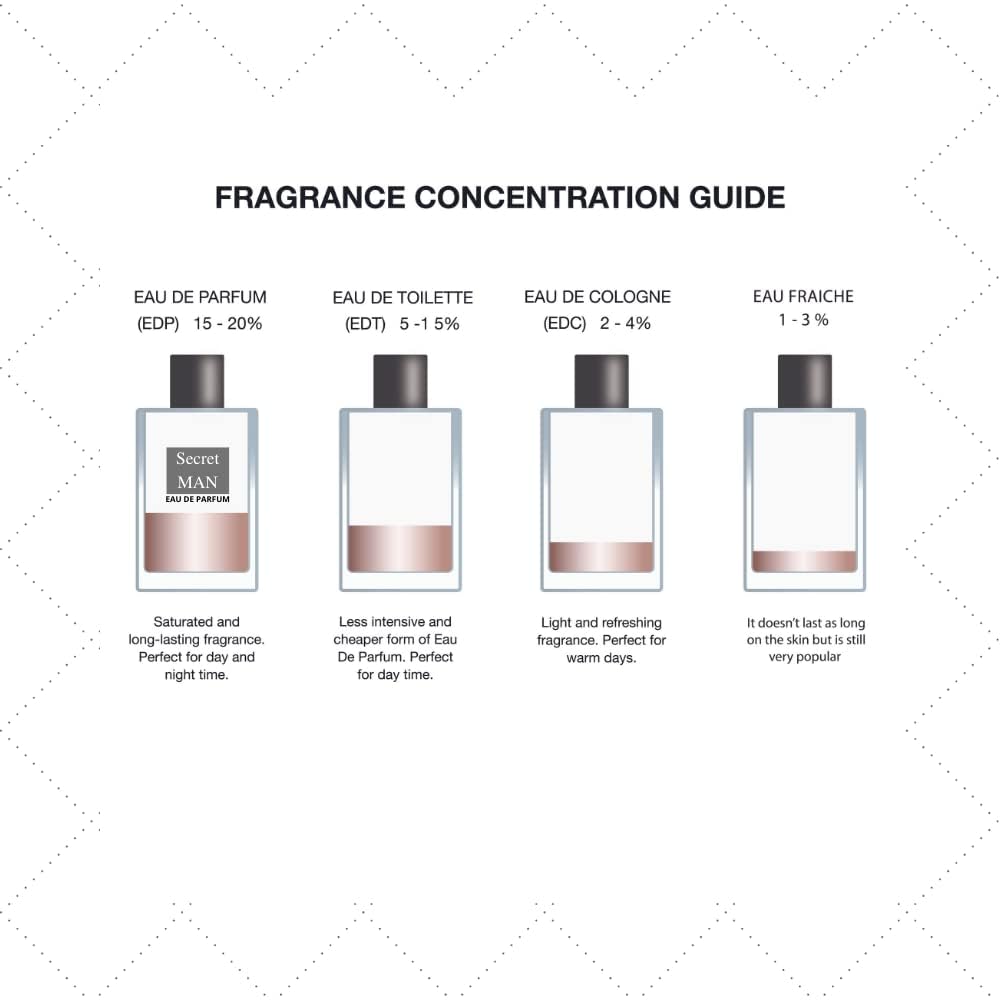 FRAGRANCE CONCENTRATION GUIDE

EAU DE PARFUM
(EDP) 15 - 20%

Secret
MAN
EAU DE PARFUM

Saturated and long-lasting fragrance. Perfect for day and night time.

EAU DE TOILETTE
(EDT) 5 -1 5%

Less intensive and cheaper form of Eau De Parfum. Perfect for day time.

EAU DE COLOGNE
(EDC) 2 - 4%

Light and refreshing fragrance. Perfect for warm days.

EAU FRAICHE
1 - 3 %

It doesn't last as long on the skin but is still very popular