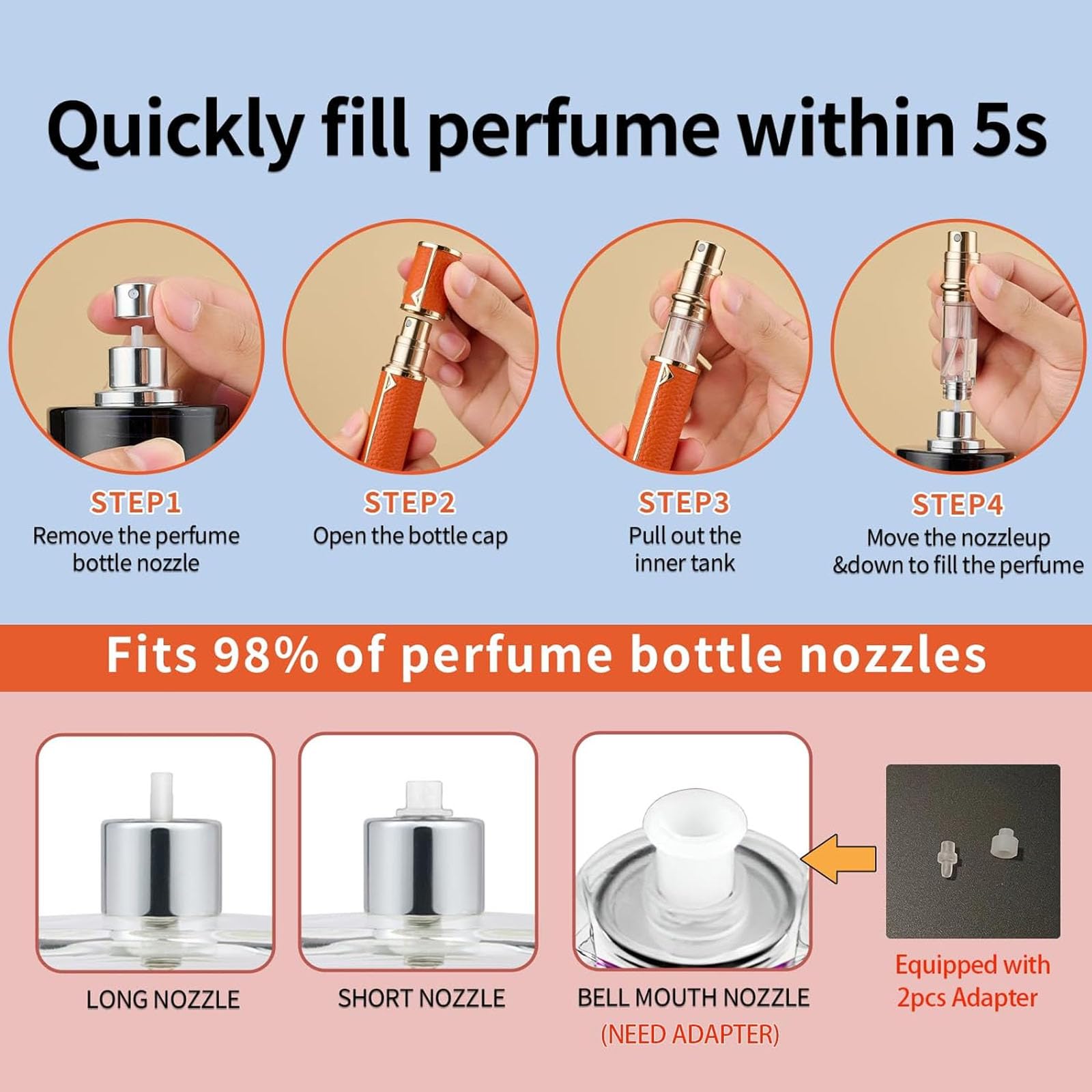 Quickly fill perfume within 5s

STEP1
Remove the perfume bottle nozzle

STEP2
Open the bottle cap

STEP3
Pull out the inner tank

STEP4
Move the nozzleup &down to fill the perfume

Fits 98% of perfume bottle nozzles

LONG NOZZLE

SHORT NOZZLE

BELL MOUTH NOZZLE
(NEED ADAPTER)

Equipped with 2pcs Adapter