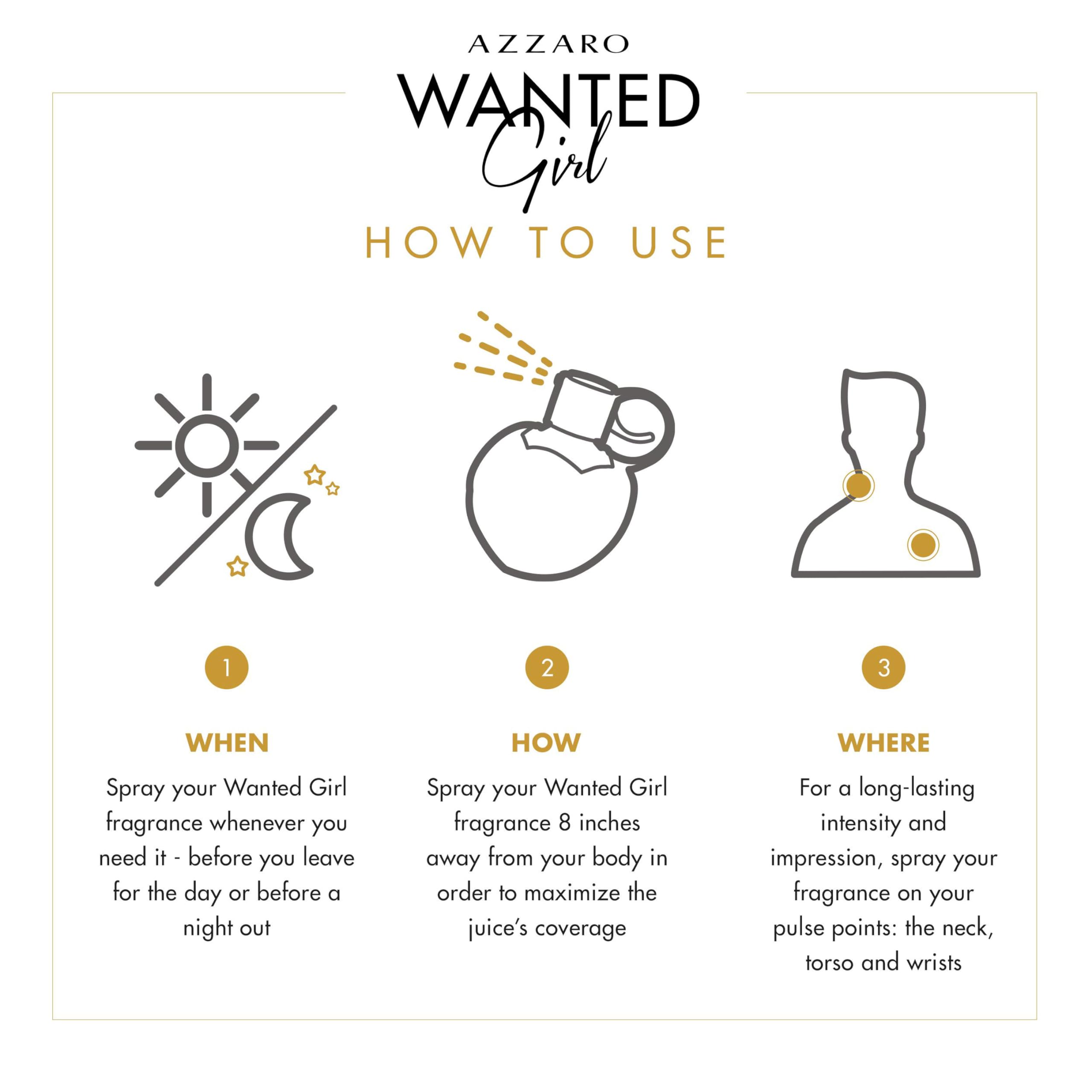 AZZARO

WANTED
Girl

HOW TO USE

1

WHEN

Spray your Wanted Girl fragrance whenever you need it - before you leave for the day or before a night out

2

HOW

Spray your Wanted Girl fragrance 8 inches away from your body in order to maximize the juice's coverage

3

WHERE

For a long-lasting intensity and impression, spray your fragrance on your pulse points: the neck, torso and wrists