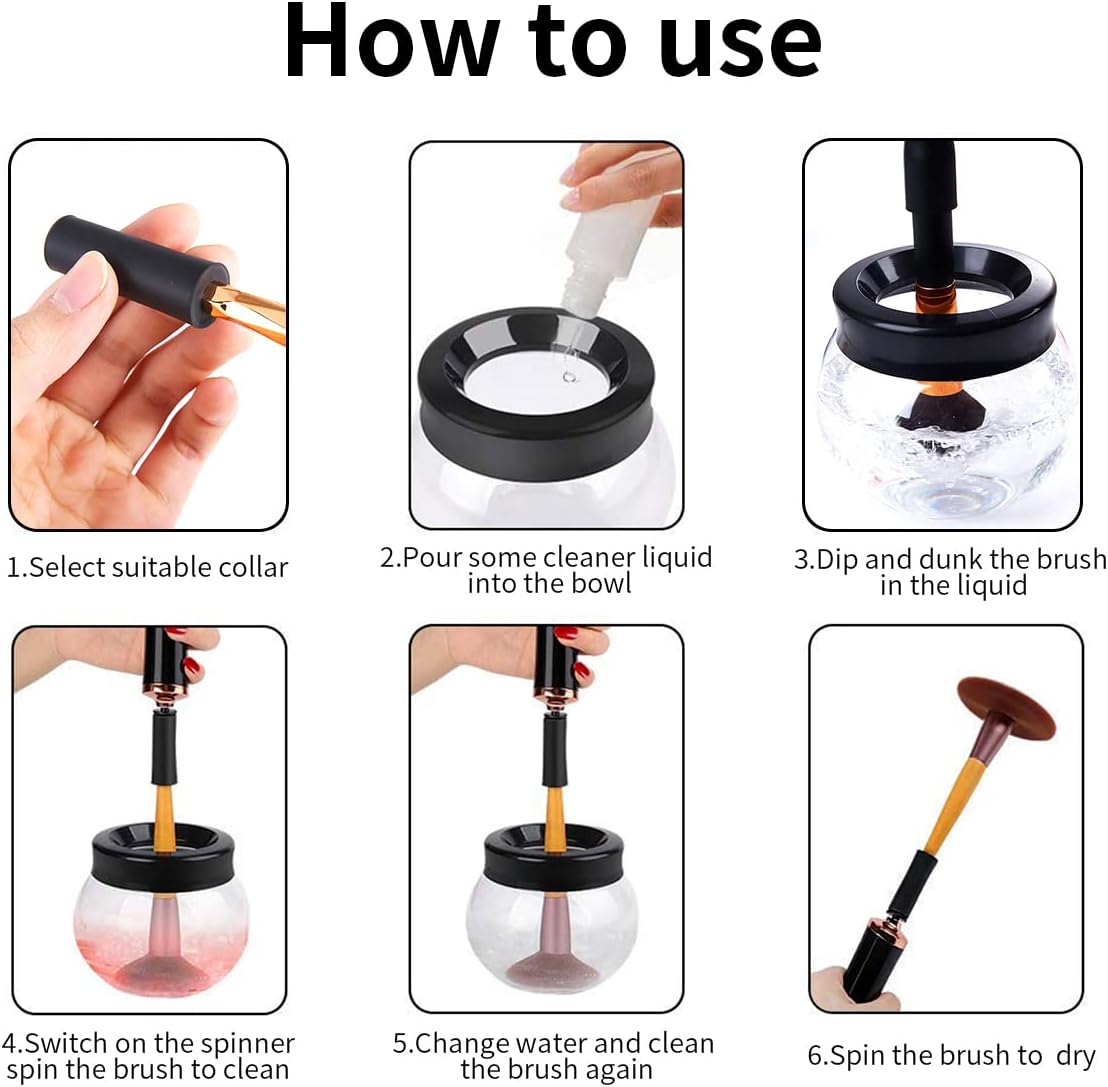 How to use

1.Select suitable collar

2.Pour some cleaner liquid into the bowl

3.Dip and dunk the brush in the liquid

4.Switch on the spinner spin the brush to clean

5.Change water and clean the brush again

6.Spin the brush to dry