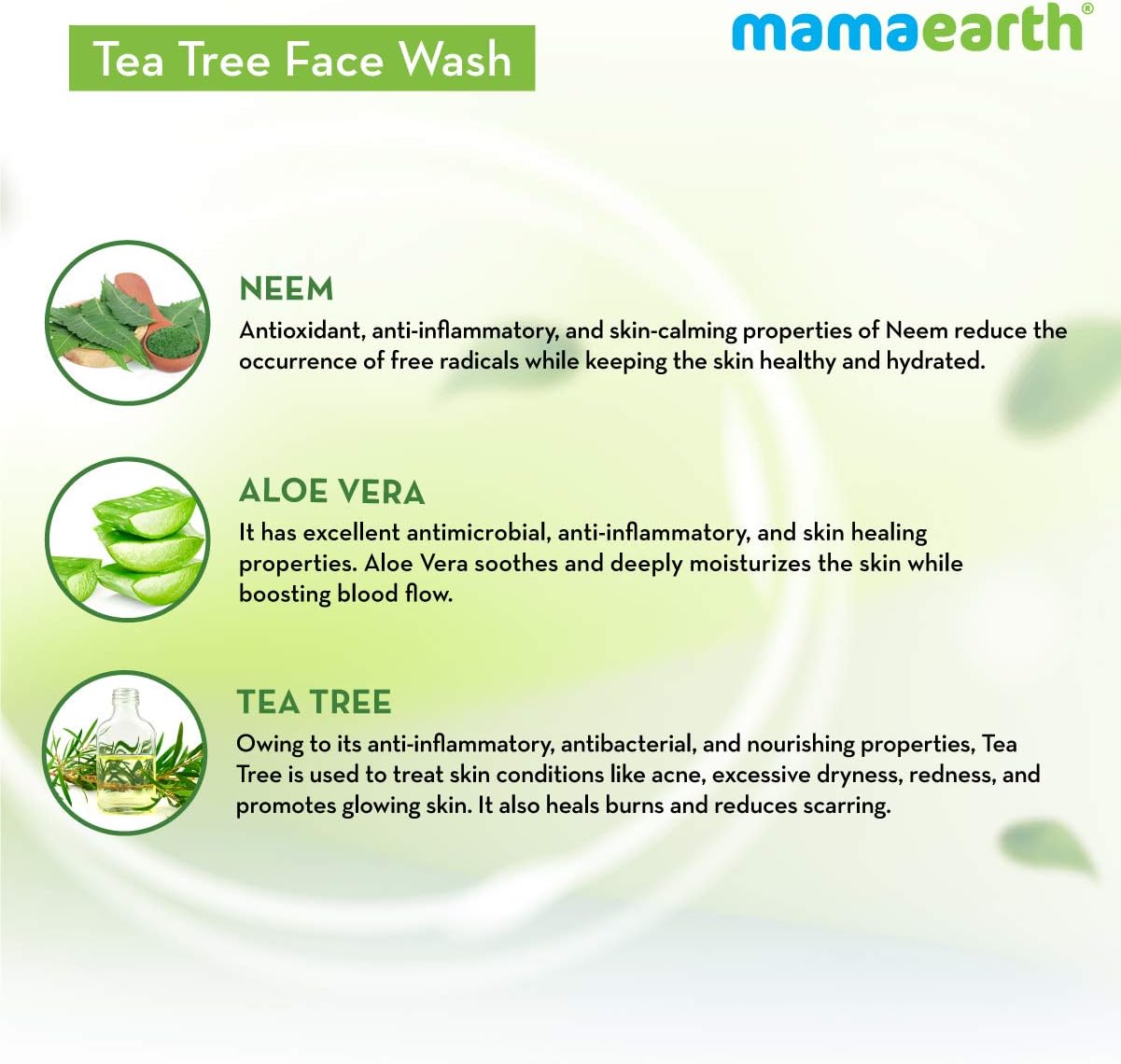 Tea Tree Face Wash

mamaearth®

NEEM
Antioxidant, anti-inflammatory, and skin-calming properties of Neem reduce the occurrence of free radicals while keeping the skin healthy and hydrated.

ALOE VERA
It has excellent antimicrobial, anti-inflammatory, and skin healing properties. Aloe Vera soothes and deeply moisturizes the skin while boosting blood flow.

TEA TREE
Owing to its anti-inflammatory, antibacterial, and nourishing properties, Tea Tree is used to treat skin conditions like acne, excessive dryness, redness, and promotes glowing skin. It also heals burns and reduces scarring.